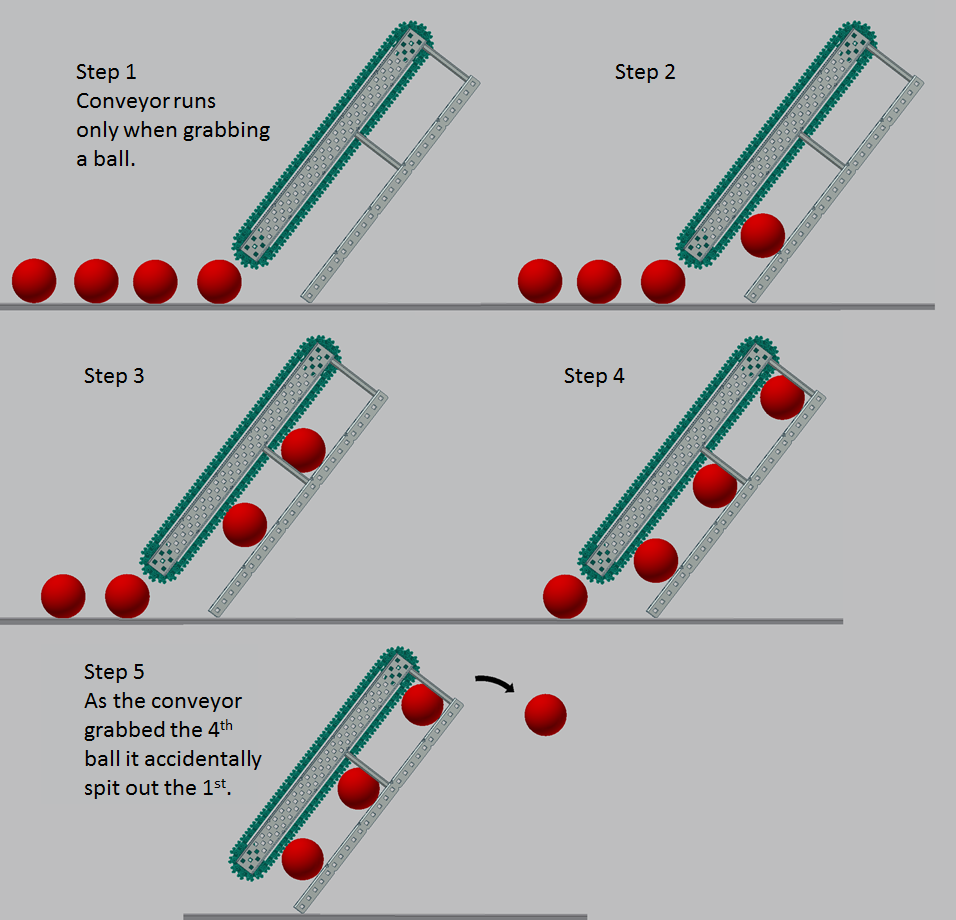 Step 1
Conveyor runs only when grabbing a ball.

Step 2

Step 3

Step 4

Step 5
As the conveyor grabbed the 4$^{th}$ ball it accidentally spit out the 1$^{st}$.